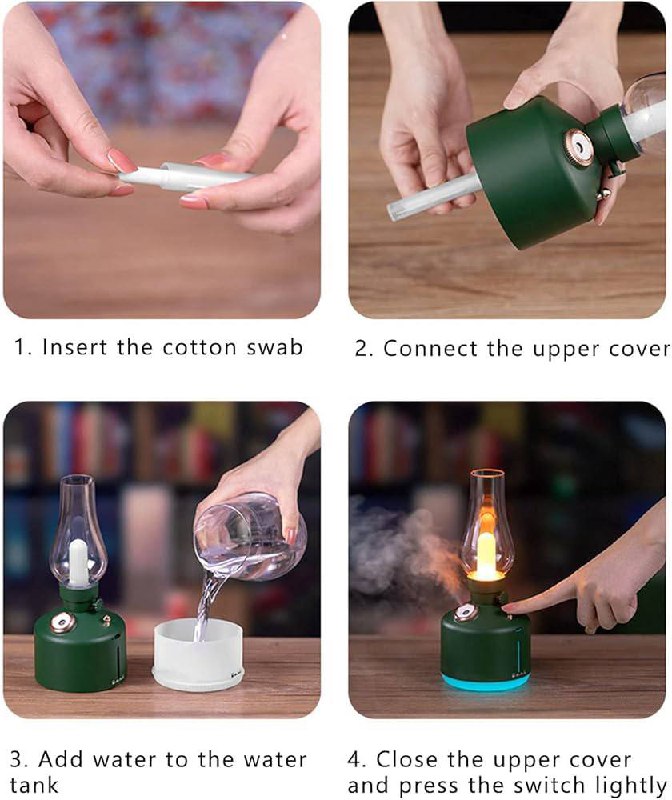 1. Insert the cotton swab

2. Connect the upper cover

3. Add water to the water tank

4. Close the upper cover and press the switch lightly