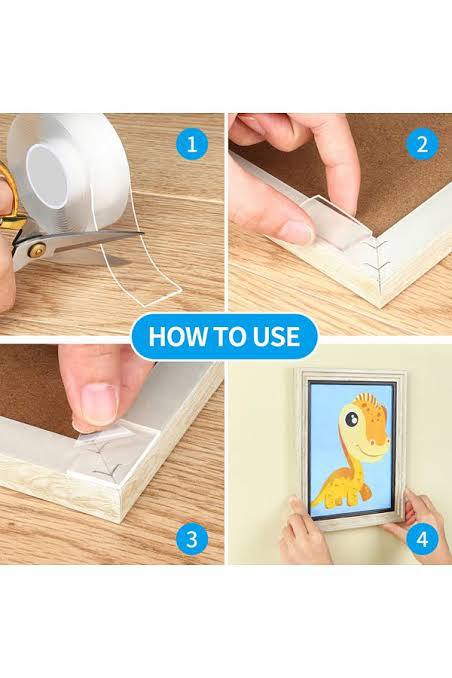 1

2

HOW TO USE

3

4