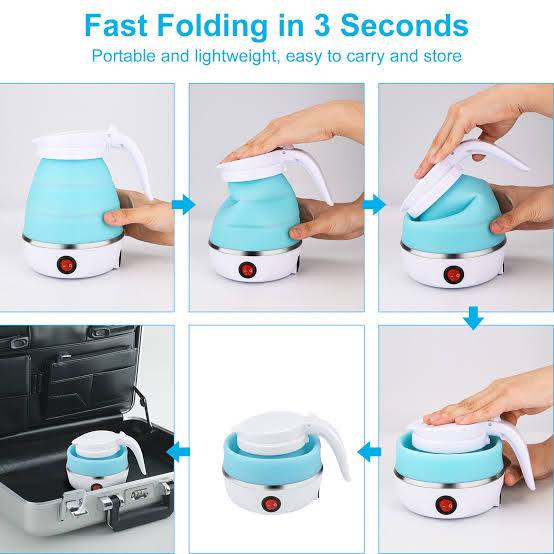 Fast Folding in 3 Seconds

Portable and lightweight, easy to carry and store