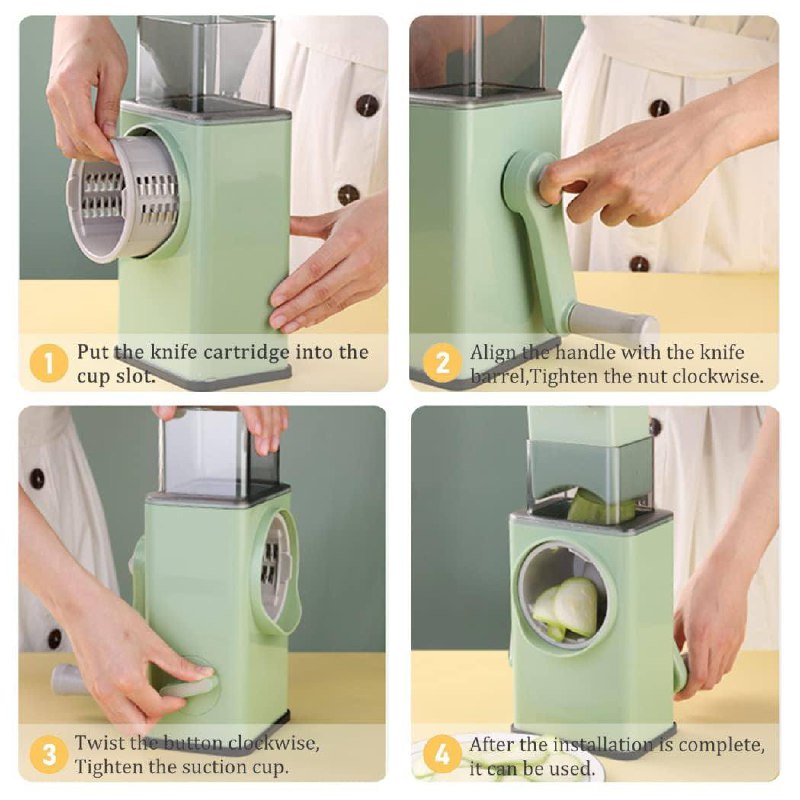 1 Put the knife cartridge into the cup slot.

2 Align the handle with the knife barrel,Tighten the nut clockwise.

3 Twist the button clockwise, Tighten the suction cup.

4 After the installation is complete, it can be used.